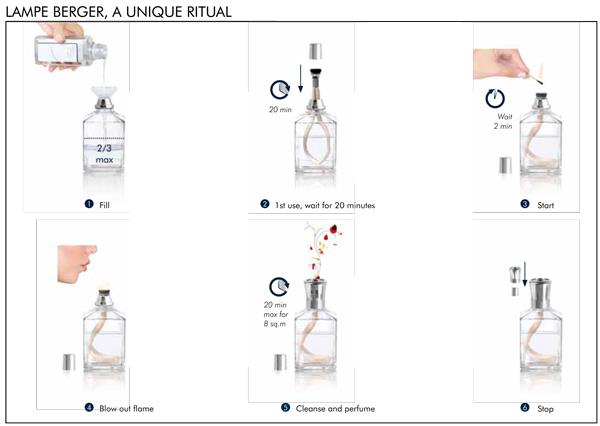 LAMPE BERGER, A UNIQUE RITUAL

2/3 max

1 Fill

20 min

2 1st use, wait for 20 minutes

Wait 2 min

3 Start

4 Blow out flame

20 min max for 8 sq.m

5 Cleanse and perfume

6 Stop